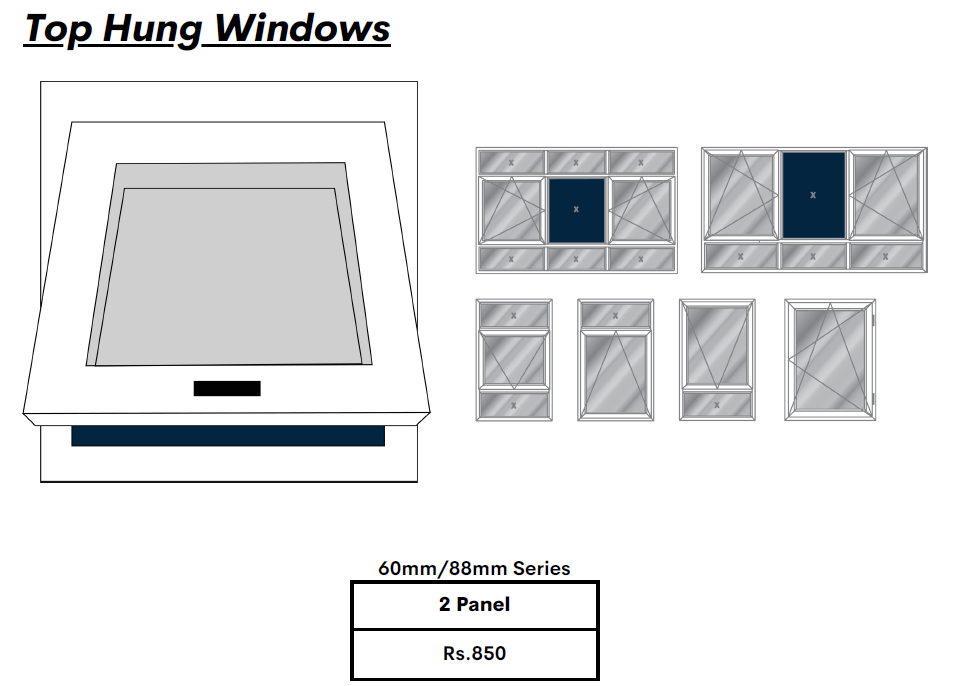 Top Hung Windows

60mm/88mm Series

| 2 Panel |
|---|
| Rs.850 |